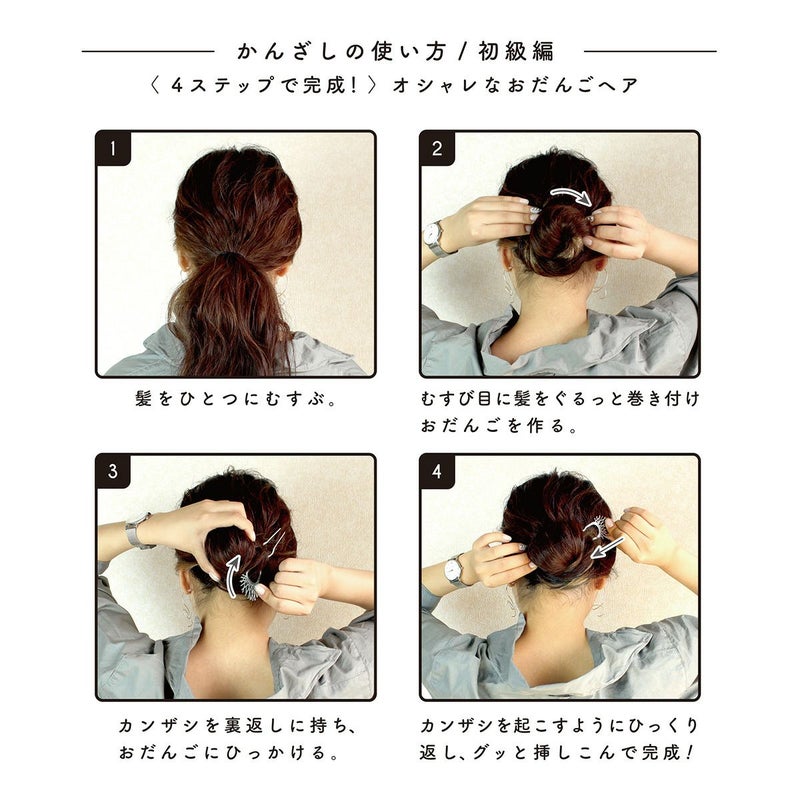 かんざしの使い方 / 初級編

〈 4ステップで完成! 〉 オシャレなおだんごヘア

1

髪をひとつにむすぶ。

2

むすび目に髪をぐるっと巻き付けおだんごを作る。

3

カンザシを裏返しに持ち、おだんごにひっかける。

4

カンザシを起こすようにひっくり返し、グッと挿しこんで完成!