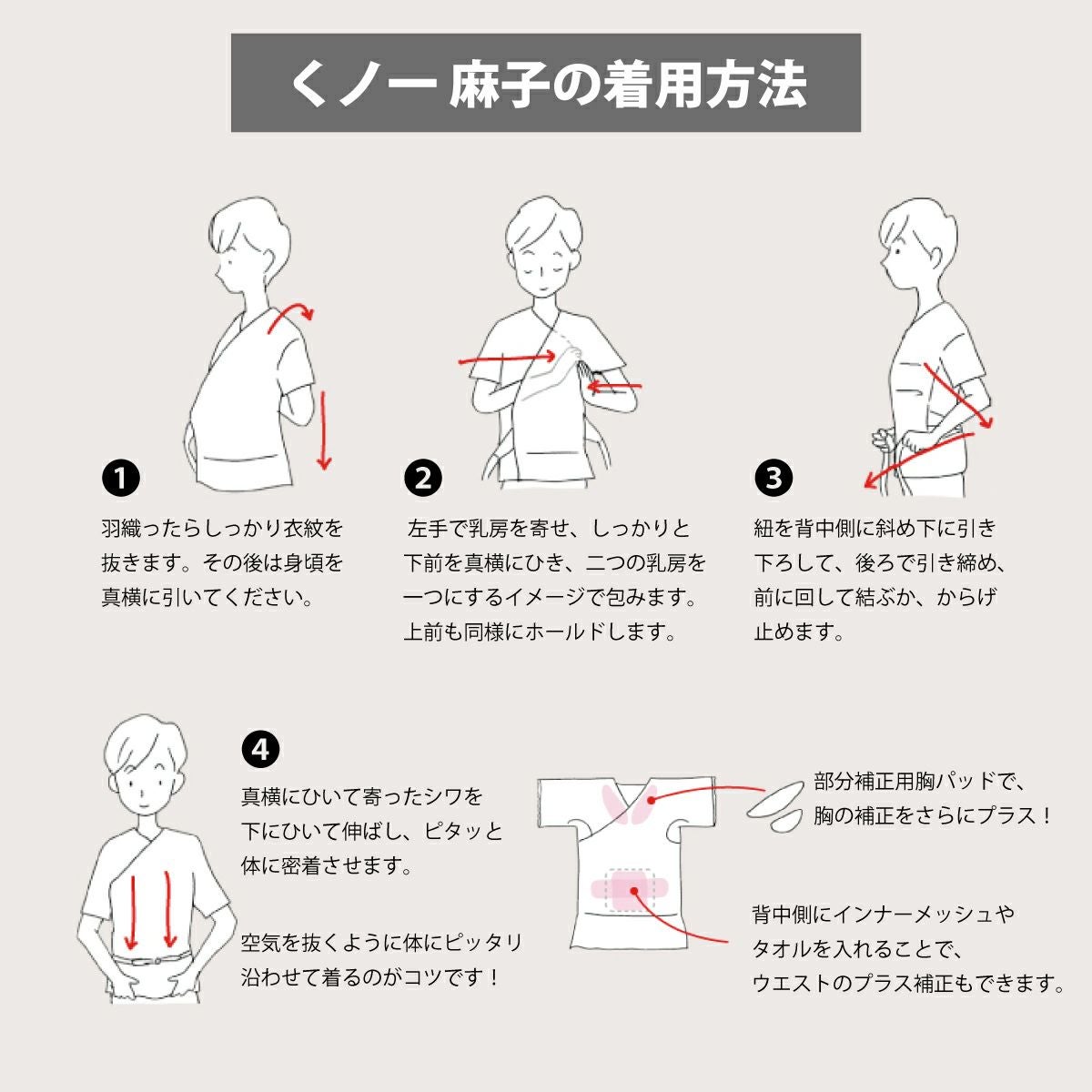 くノ一 麻子の着用方法

❶
羽織ったらしっかり衣紋を抜きます。その後は身頃を真横に引いてください。

❷
左手で乳房を寄せ、しっかりと下前を真横にひき、二つの乳房を一つにするイメージで包みます。上前も同様にホールドします。

❸
紐を背中側に斜め下に引き下ろして、後ろで引き締め、前に回して結ぶか、からげ止めます。

❹
真横にひいて寄ったシワを下にひいて伸ばし、ピタッと体に密着させます。

空気を抜くように体にピッタリ沿わせて着るのがコツです！

部分補正用胸パッドで、胸の補正をさらにプラス！

背中側にインナーメッシュやタオルを入れることで、ウエストのプラス補正もできます。