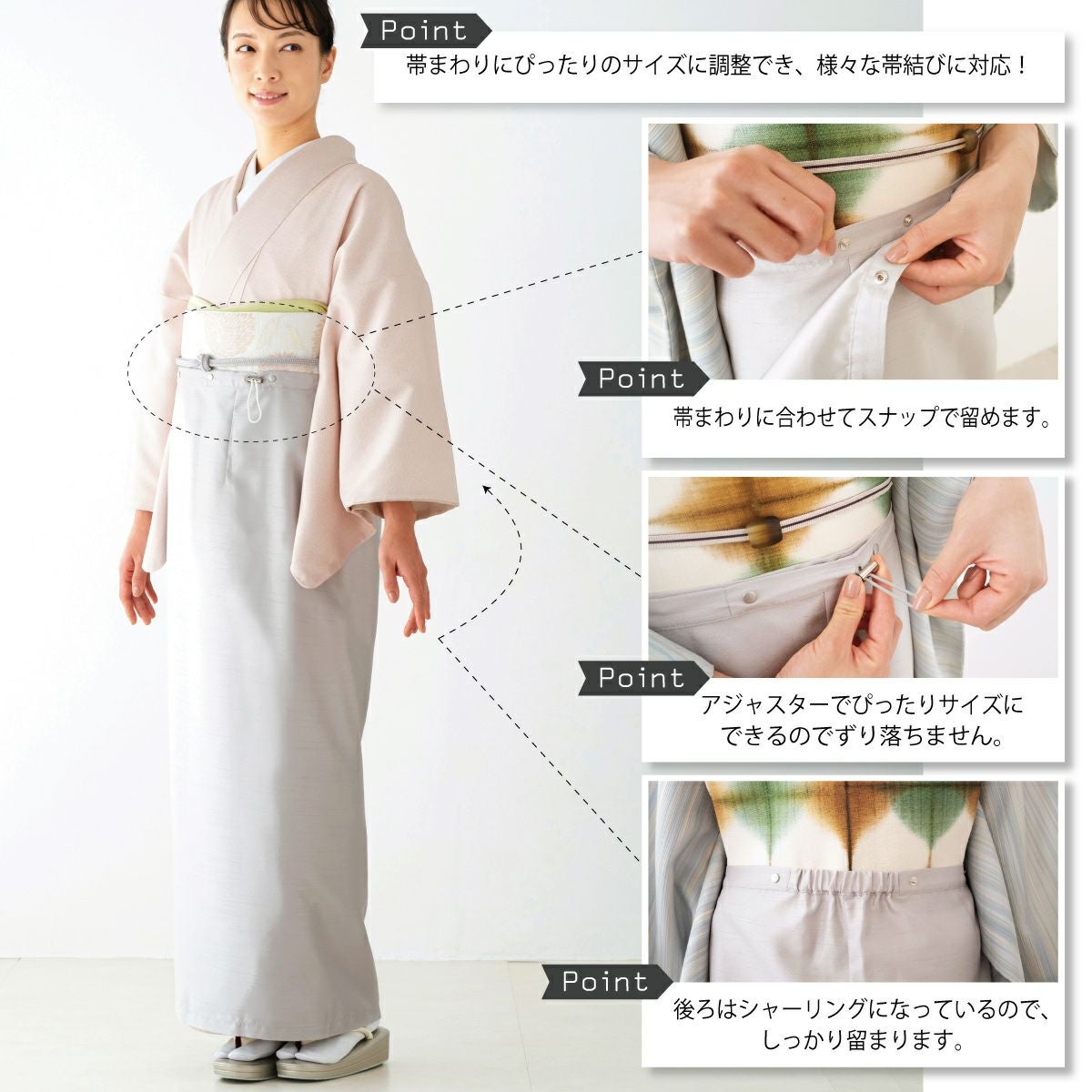 Point
帯まわりにぴったりのサイズに調整でき、様々な帯結びに対応！

Point
帯まわりに合わせてスナップで留めます。

Point
アジャスターでぴったりサイズにできるのでずり落ちません。

Point
後ろはシャーリングになっているので、しっかり留まります。