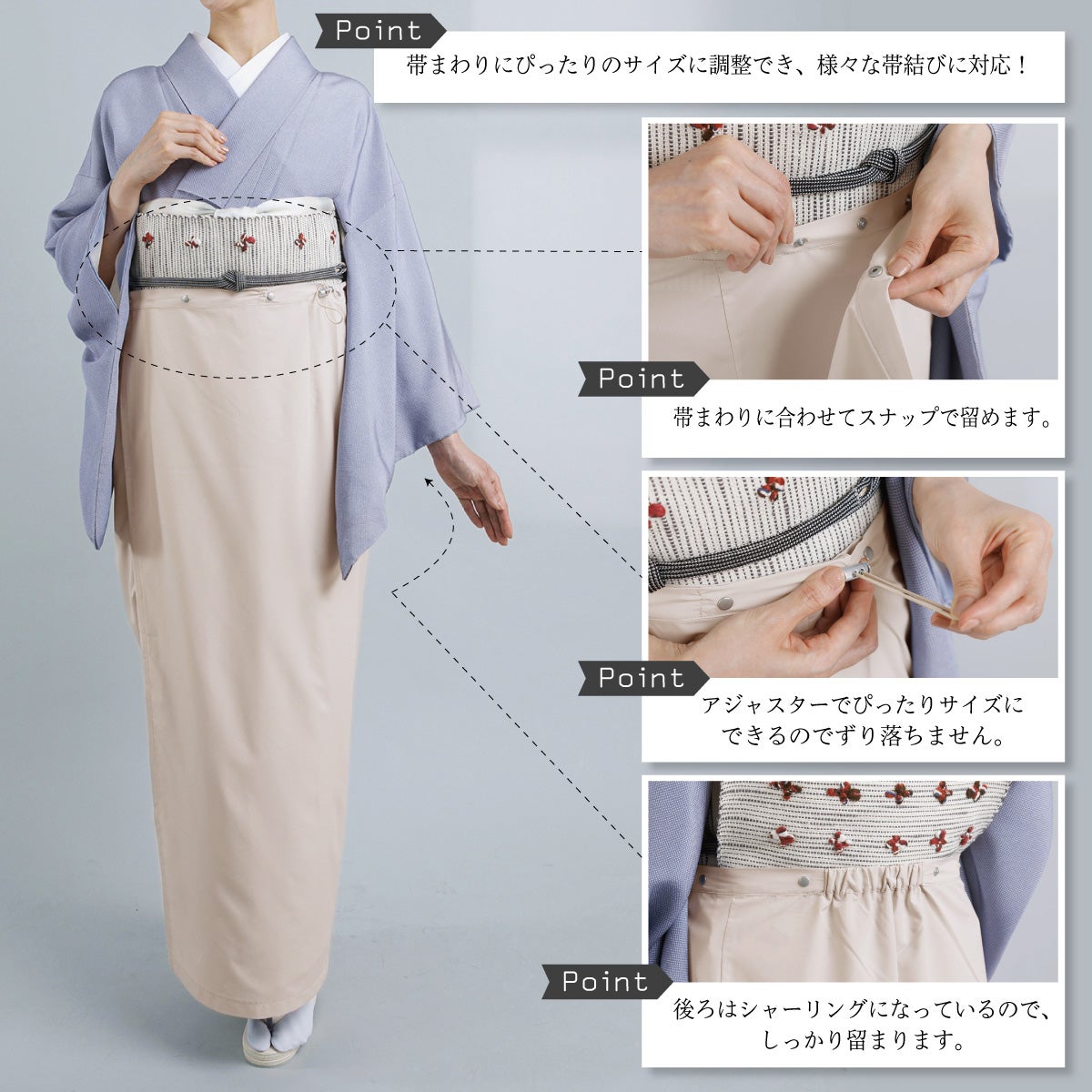 Point
帯まわりにぴったりのサイズに調整でき、様々な帯結びに対応！

Point
帯まわりに合わせてスナップで留めます。

Point
アジャスターでぴったりサイズにできるのでずり落ちません。

Point
後ろはシャーリングになっているので、しっかり留まります。